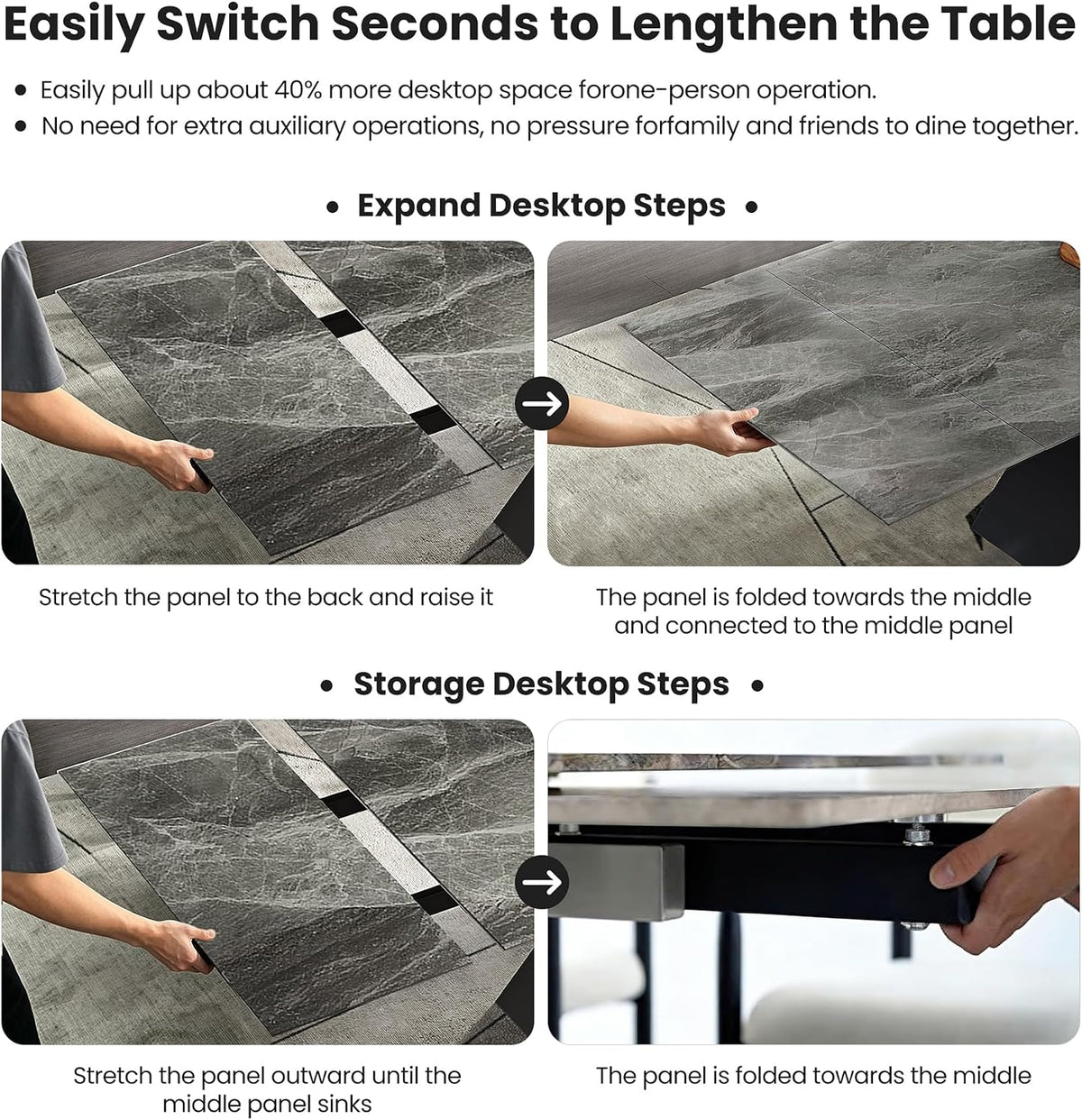 Easily Switch Seconds to Lengthen the Table

• Easily pull up about 40% more desktop space forone-person operation.
• No need for extra auxiliary operations, no pressure forfamily and friends to dine together.

• Expand Desktop Steps •

Stretch the panel to the back and raise it

The panel is folded towards the middle and connected to the middle panel

• Storage Desktop Steps •

Stretch the panel outward until the middle panel sinks

The panel is folded towards the middle