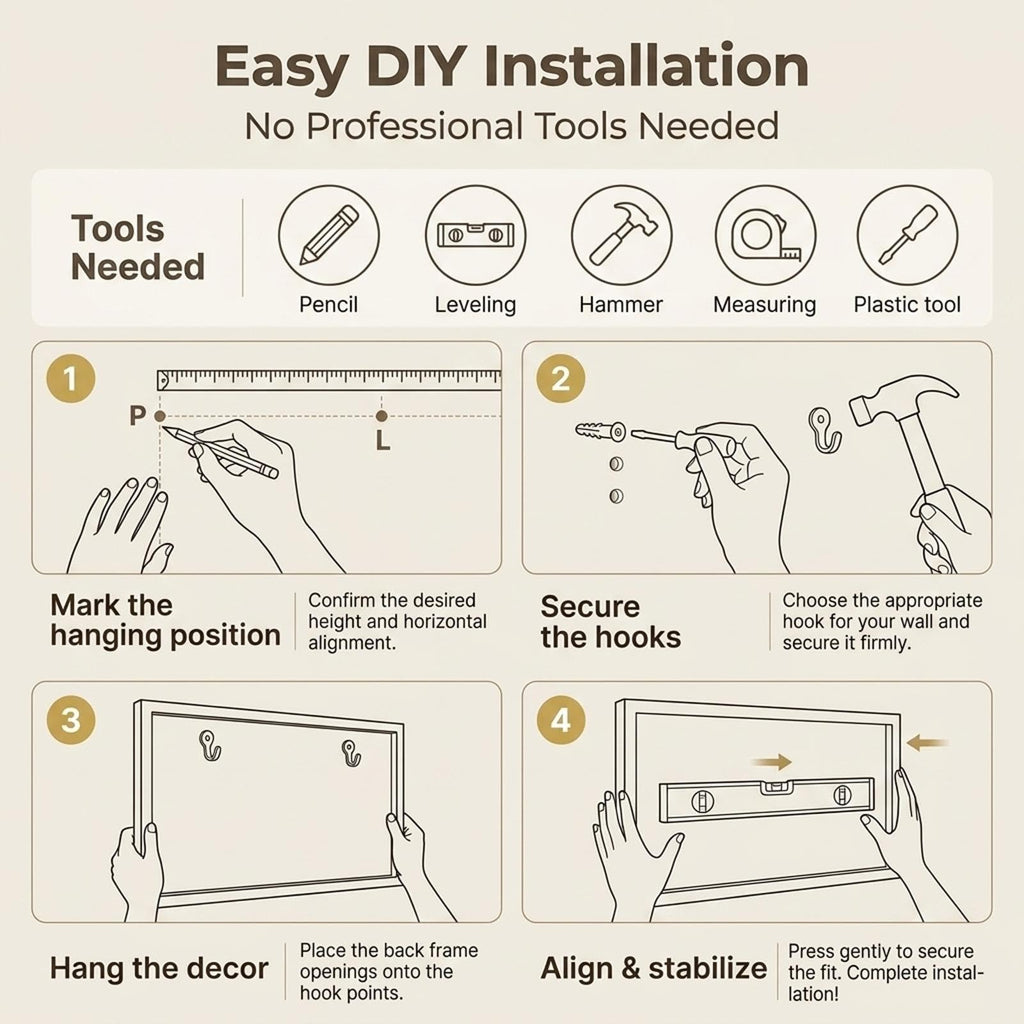 Easy DIY Installation
No Professional Tools Needed

Tools Needed

Pencil

Leveling

Hammer

Measuring

Plastic tool

1

P

L

Mark the hanging position

Confirm the desired height and horizontal alignment.

2

Secure the hooks

Choose the appropriate hook for your wall and secure it firmly.

3

Hang the decor

Place the back frame openings onto the hook points.

4

Align & stabilize

Press gently to secure the fit. Complete installation!