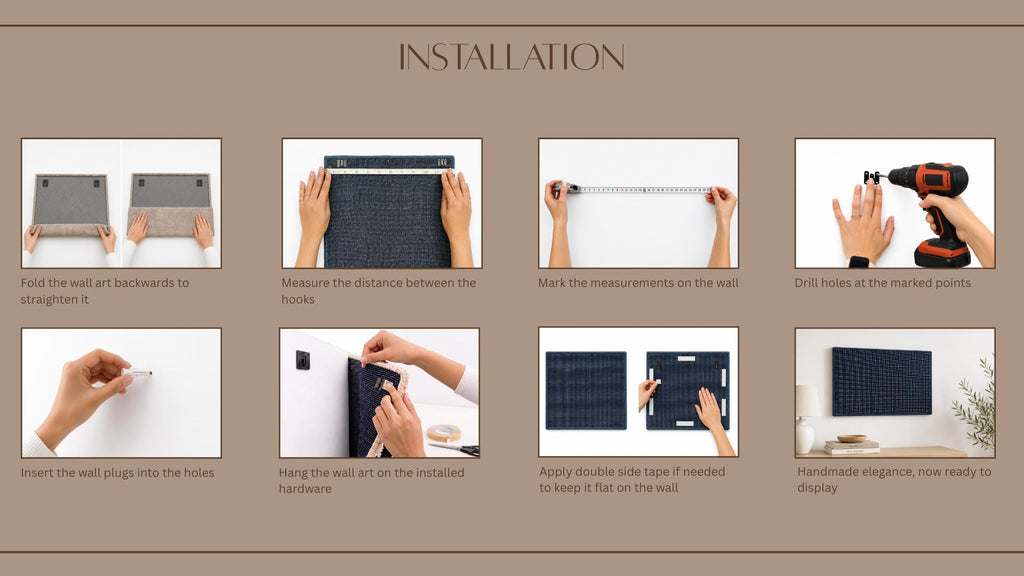 INSTALLATION

Fold the wall art backwards to straighten it

Measure the distance between the hooks

Mark the measurements on the wall

Drill holes at the marked points

Insert the wall plugs into the holes

Hang the wall art on the installed hardware

Apply double side tape if needed to keep it flat on the wall

Handmade elegance, now ready to display