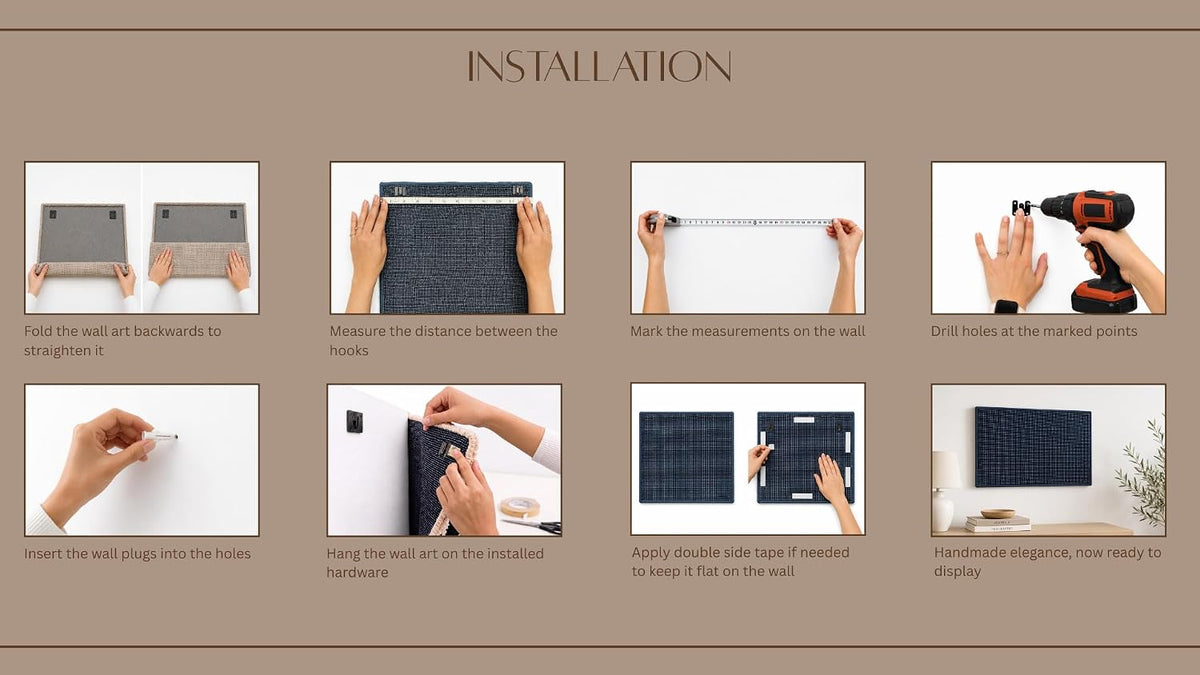 INSTALLATION

Fold the wall art backwards to straighten it

Measure the distance between the hooks

Mark the measurements on the wall

Drill holes at the marked points

Insert the wall plugs into the holes

Hang the wall art on the installed hardware

Apply double side tape if needed to keep it flat on the wall

Handmade elegance, now ready to display