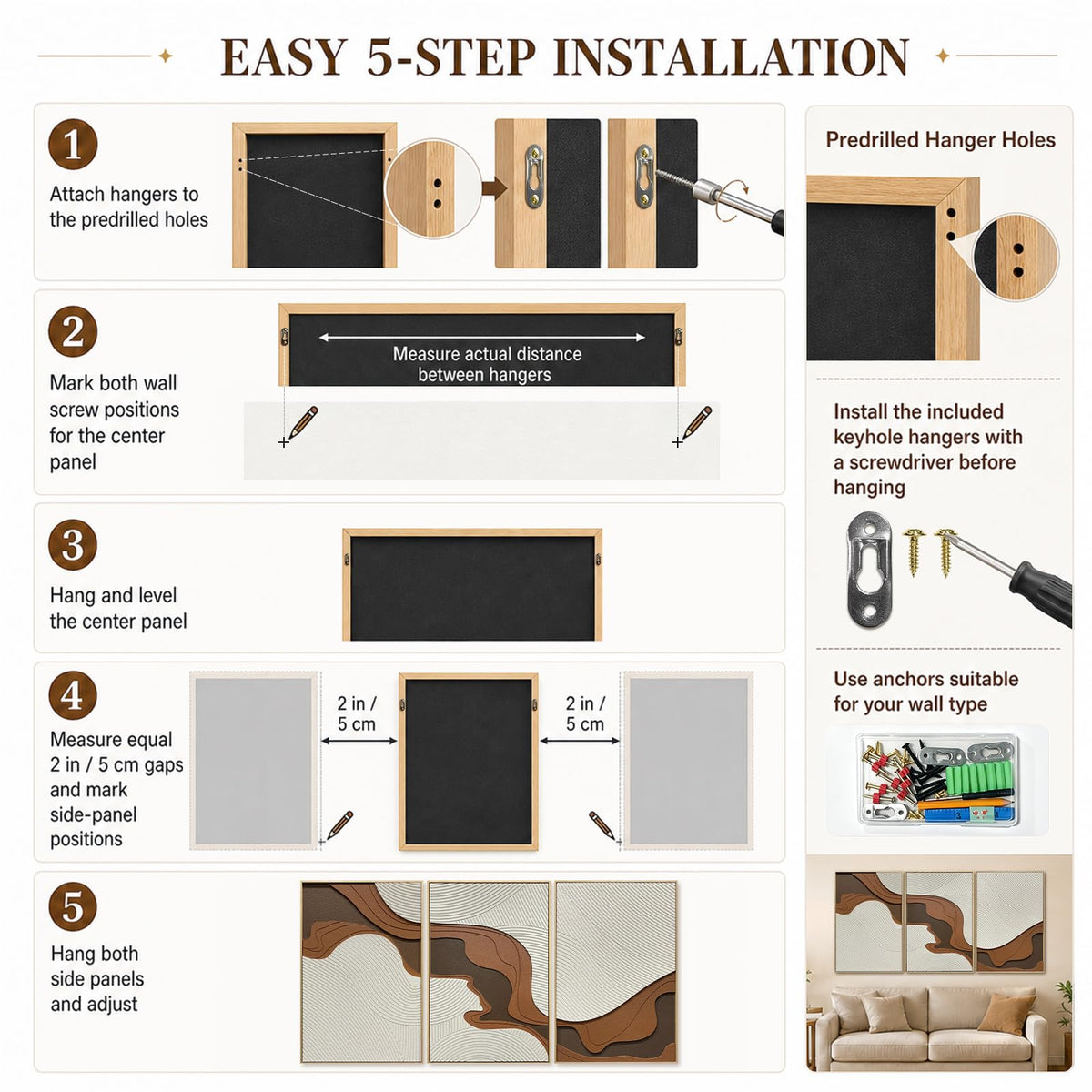 EASY 5-STEP INSTALLATION

1
Attach hangers to the predrilled holes

2
Mark both wall screw positions for the center panel

Measure actual distance between hangers

3
Hang and level the center panel

4
Measure equal 2 in / 5 cm gaps and mark side-panel positions

2 in / 5 cm

2 in / 5 cm

5
Hang both side panels and adjust

Predrilled Hanger Holes

Install the included keyhole hangers with a screwdriver before hanging

Use anchors suitable for your wall type