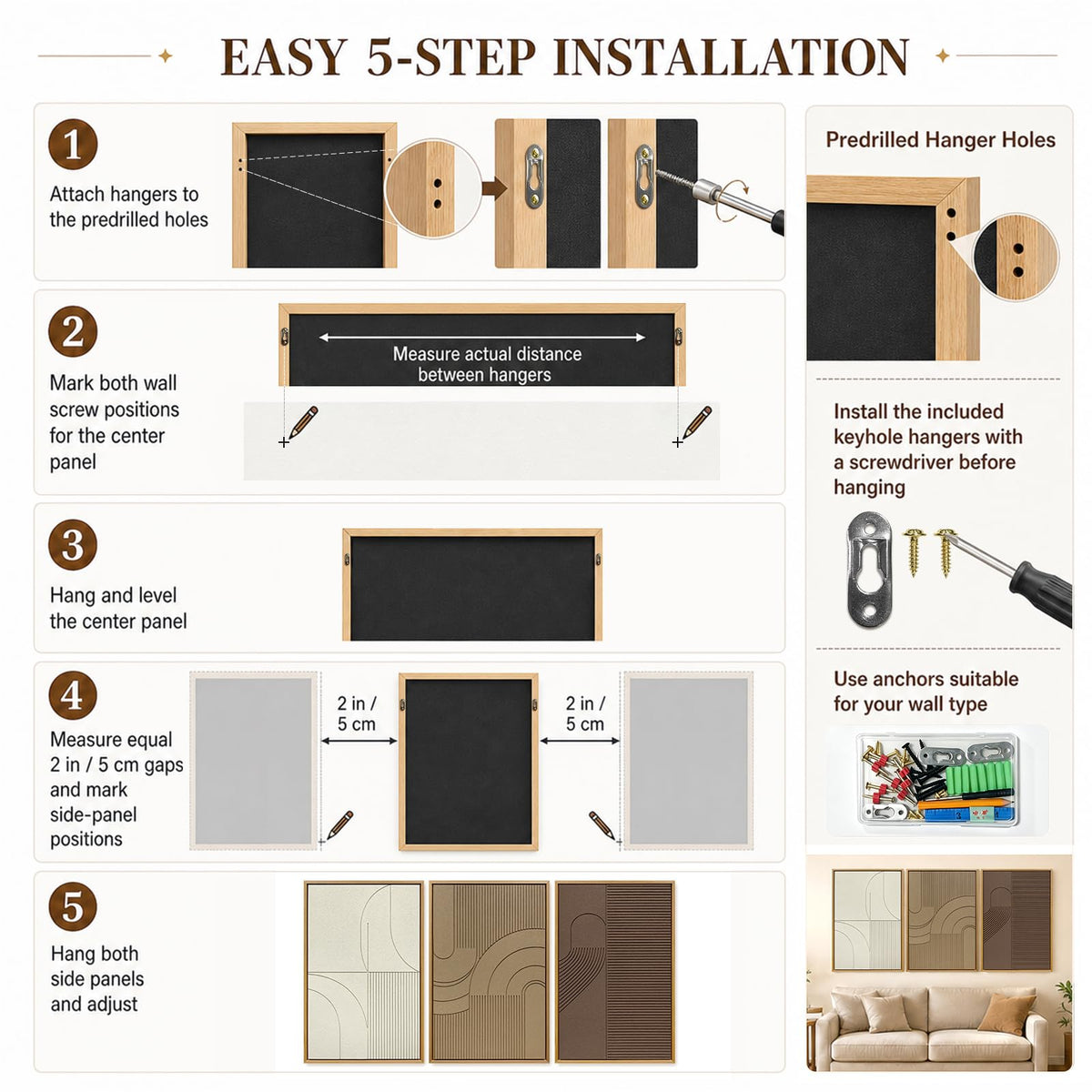 EASY 5-STEP INSTALLATION

1
Attach hangers to the predrilled holes

2
Mark both wall screw positions for the center panel

Measure actual distance between hangers

3
Hang and level the center panel

4
Measure equal 2 in / 5 cm gaps and mark side-panel positions

2 in / 5 cm

2 in / 5 cm

5
Hang both side panels and adjust

Predrilled Hanger Holes

Install the included keyhole hangers with a screwdriver before hanging

Use anchors suitable for your wall type