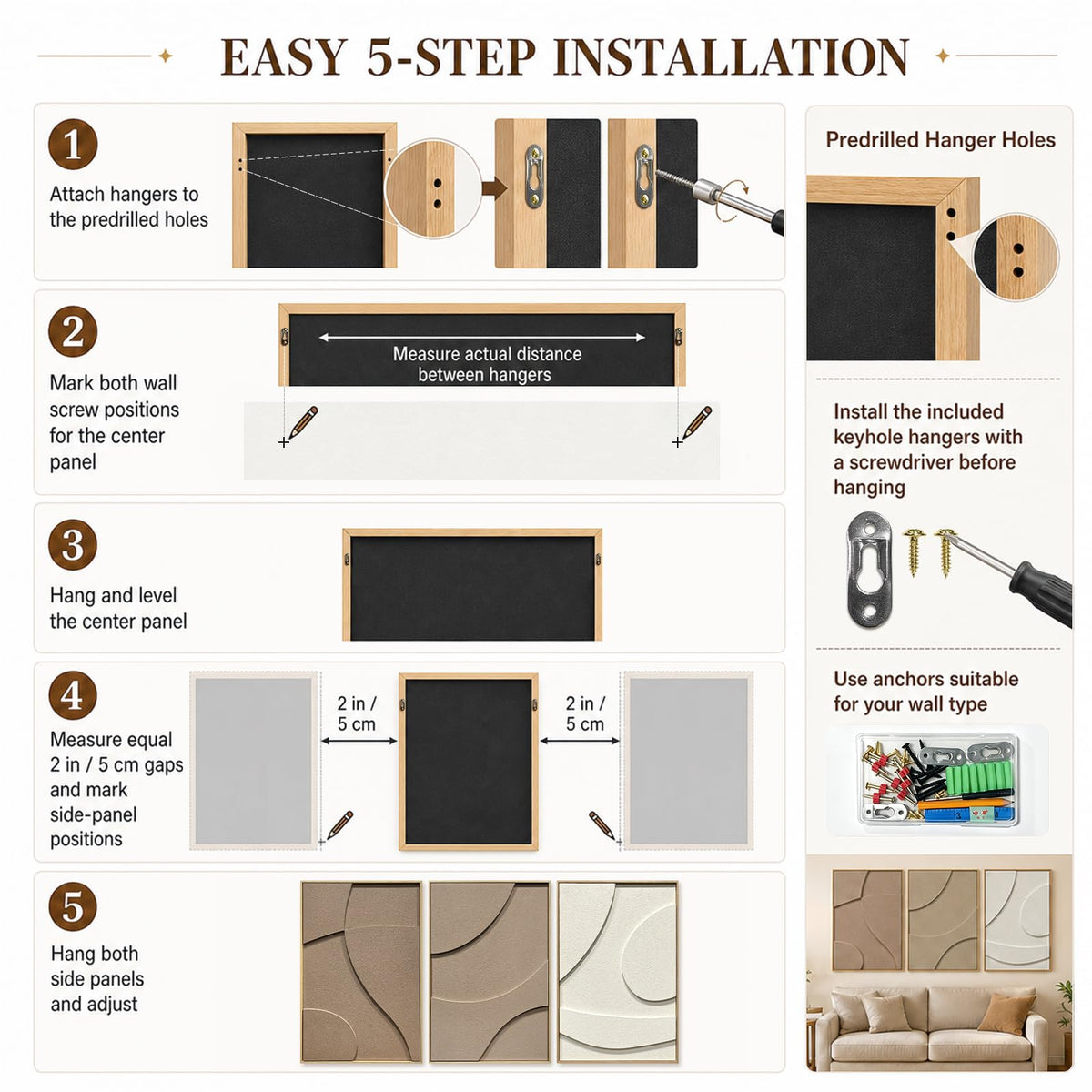 EASY 5-STEP INSTALLATION

1

Attach hangers to the predrilled holes

2

Mark both wall screw positions for the center panel

Measure actual distance between hangers

3

Hang and level the center panel

4

Measure equal 2 in / 5 cm gaps and mark side-panel positions

2 in / 5 cm

2 in / 5 cm

5

Hang both side panels and adjust

Predrilled Hanger Holes

Install the included keyhole hangers with a screwdriver before hanging

Use anchors suitable for your wall type