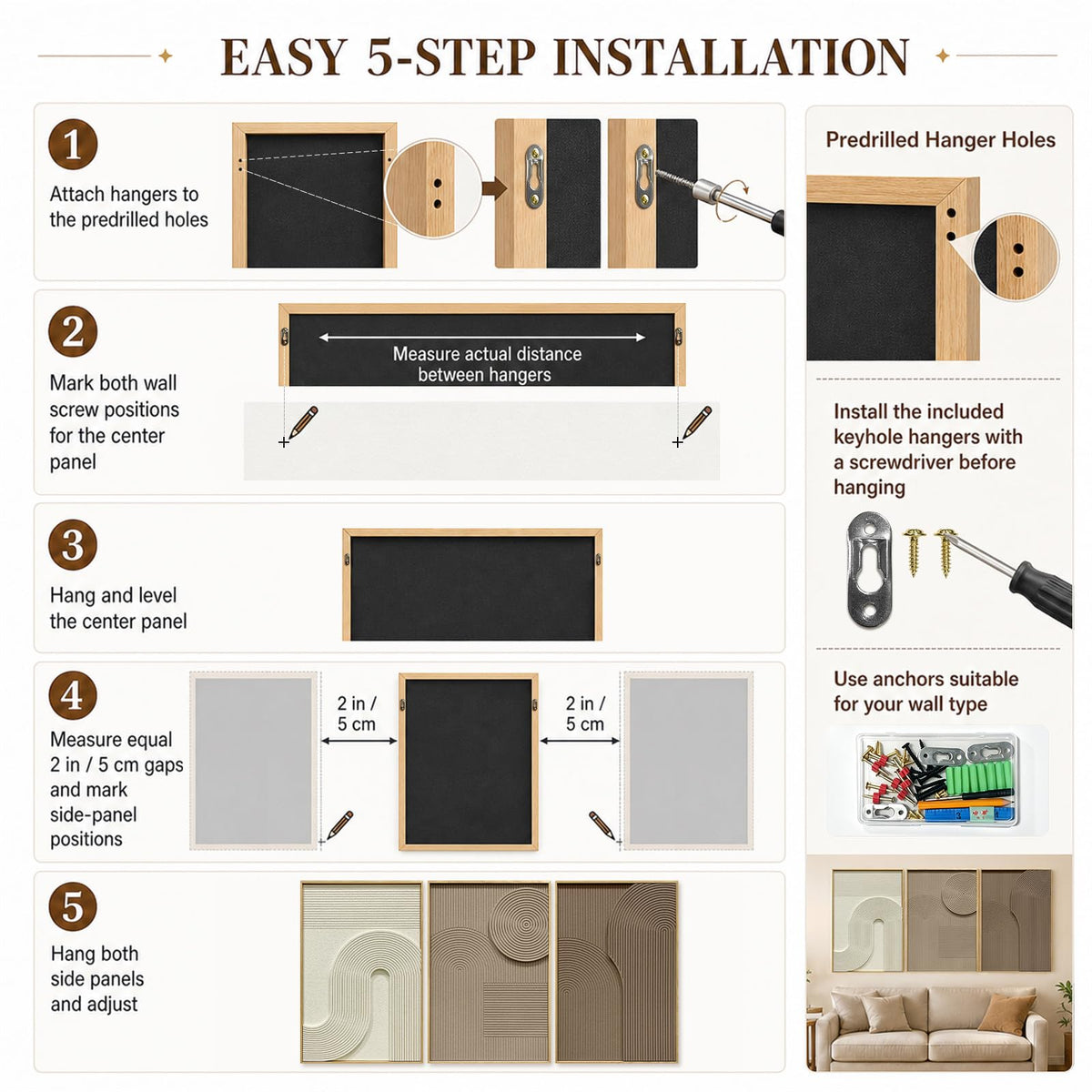 EASY 5-STEP INSTALLATION

1
Attach hangers to the predrilled holes

2
Mark both wall screw positions for the center panel

Measure actual distance between hangers

3
Hang and level the center panel

4
Measure equal 2 in / 5 cm gaps and mark side-panel positions

2 in / 5 cm

2 in / 5 cm

5
Hang both side panels and adjust

Predrilled Hanger Holes

Install the included keyhole hangers with a screwdriver before hanging

Use anchors suitable for your wall type