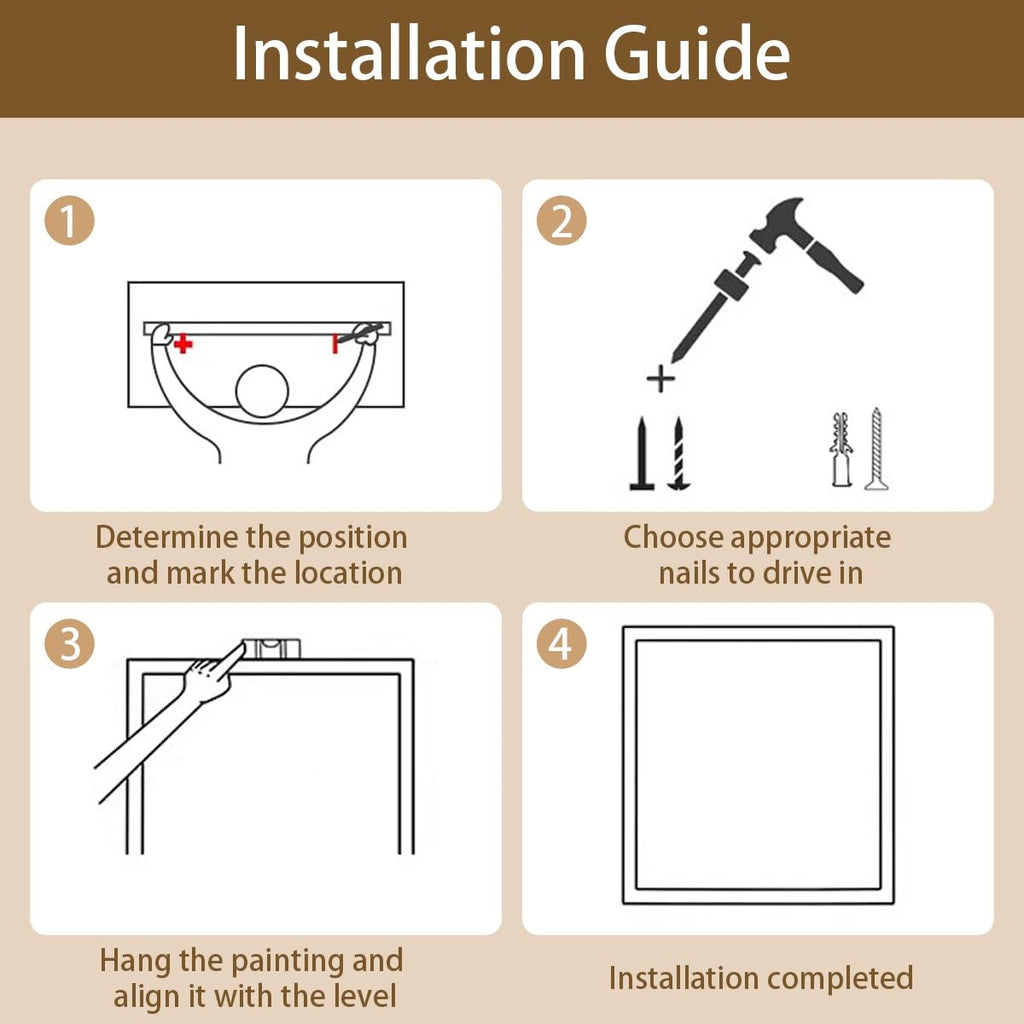 Installation Guide

1

Determine the position and mark the location

2

Choose appropriate nails to drive in

3

Hang the painting and align it with the level

4

Installation completed