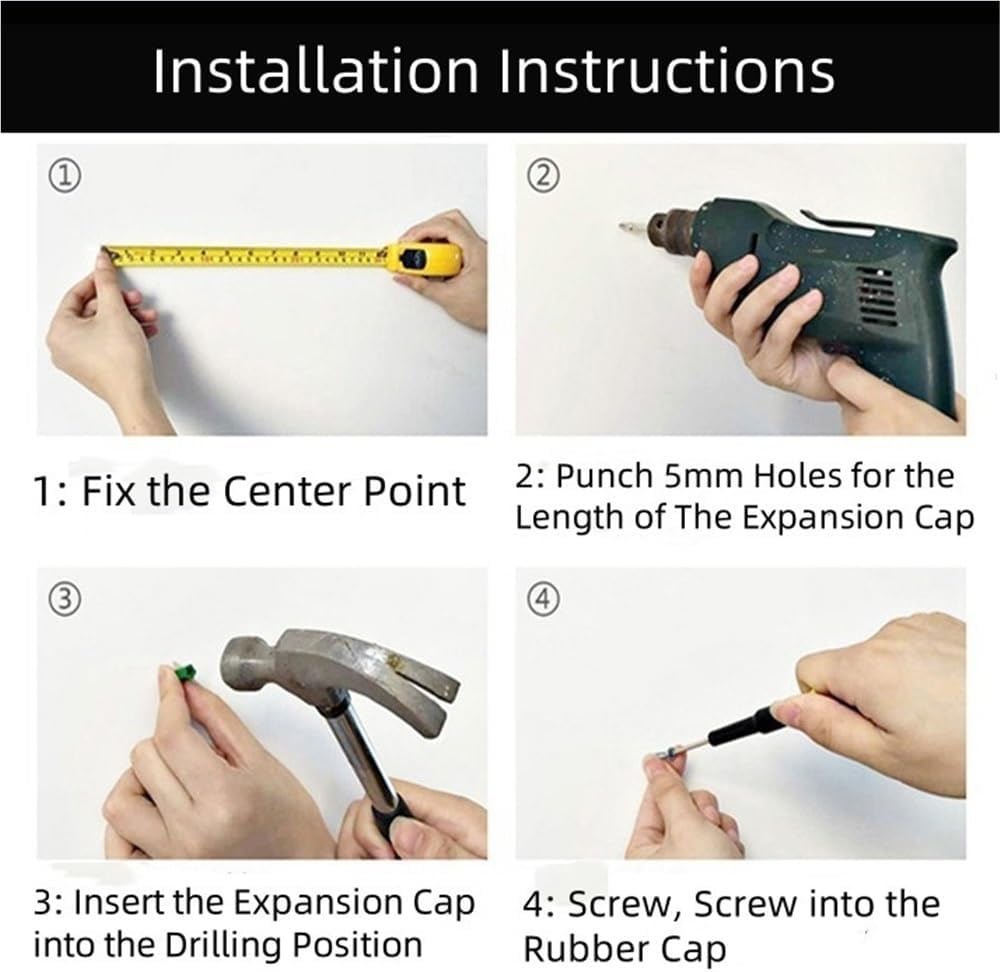 Installation Instructions

①

1: Fix the Center Point

②

2: Punch 5mm Holes for the Length of The Expansion Cap

③

3: Insert the Expansion Cap into the Drilling Position

④

4: Screw, Screw into the Rubber Cap